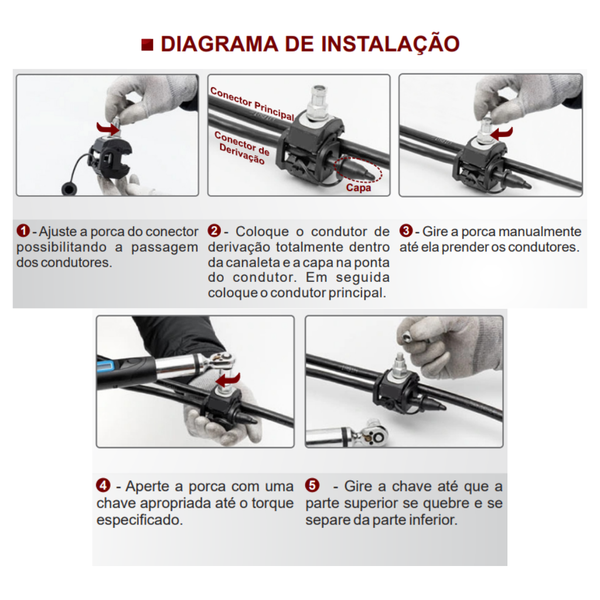 ■ DIAGRAMA DE INSTALAÇÃO

Conector Principal

Conector de Derivação

Capa

1 - Ajuste a porca do conector possibilitando a passagem dos condutores.

2 - Coloque o condutor de derivação totalmente dentro da canaleta e a capa na ponta do condutor. Em seguida coloque o condutor principal.

3 - Gire a porca manualmente até ela prender os condutores.

4 - Aperte a porca com uma chave apropriada até o torque especificado.

5 - Gire a chave até que a parte superior se quebre e se separe da parte inferior.